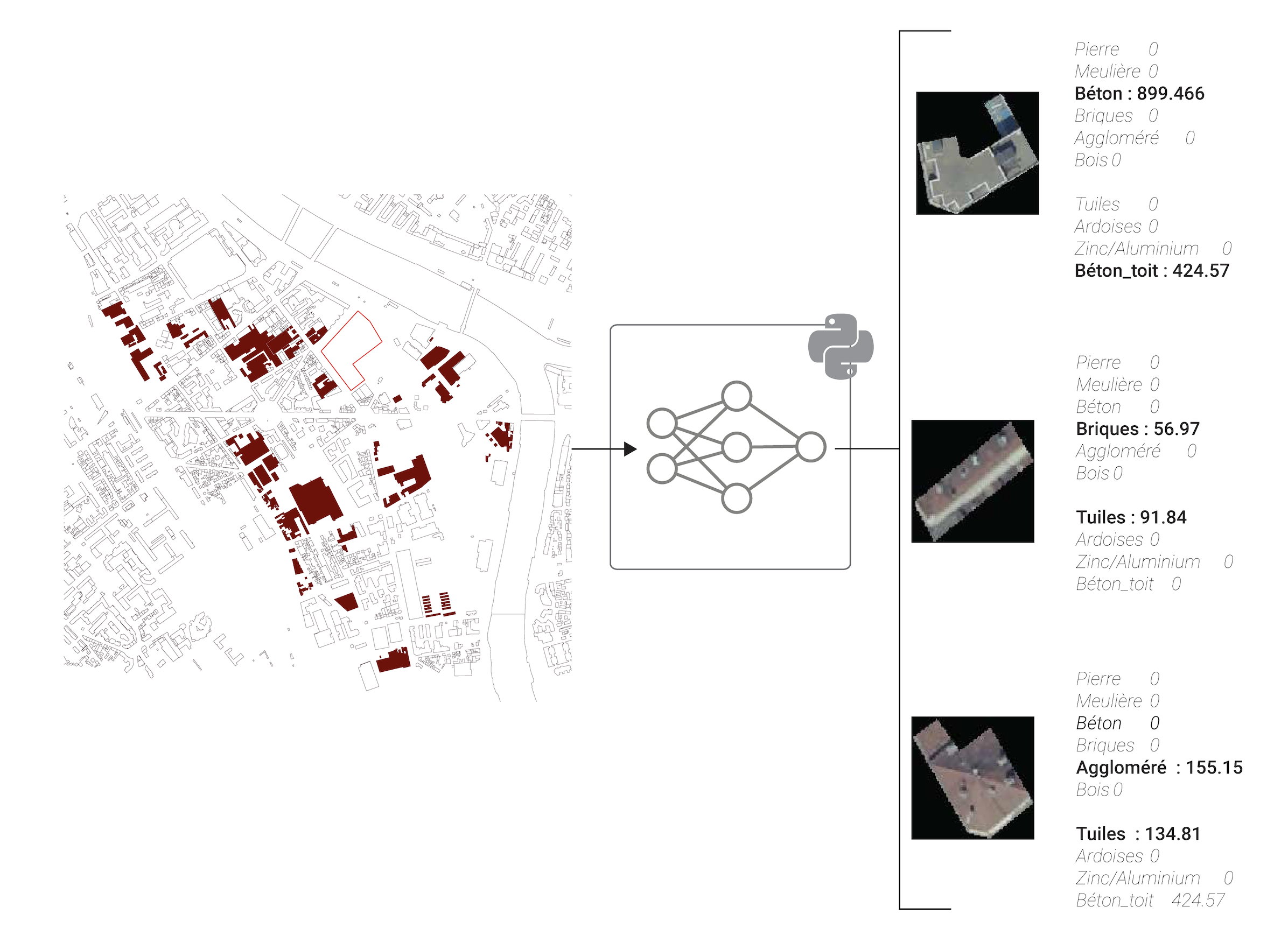 Pierre 0
Meulière 0
Béton : 899.466
Briques 0
Aggloméré 0
Bois 0

Tuiles 0
Ardoises 0
Zinc/Aluminium 0
Béton_toit : 424.57

Pierre 0
Meulière 0
Béton 0
Briques : 56.97
Aggloméré 0
Bois 0

Tuiles : 91.84
Ardoises 0
Zinc/Aluminium 0
Béton_toit 0

Pierre 0
Meulière 0
Béton 0
Briques 0
Aggloméré : 155.15
Bois 0

Tuiles : 134.81
Ardoises 0
Zinc/Aluminium 0
Béton_toit 424.57